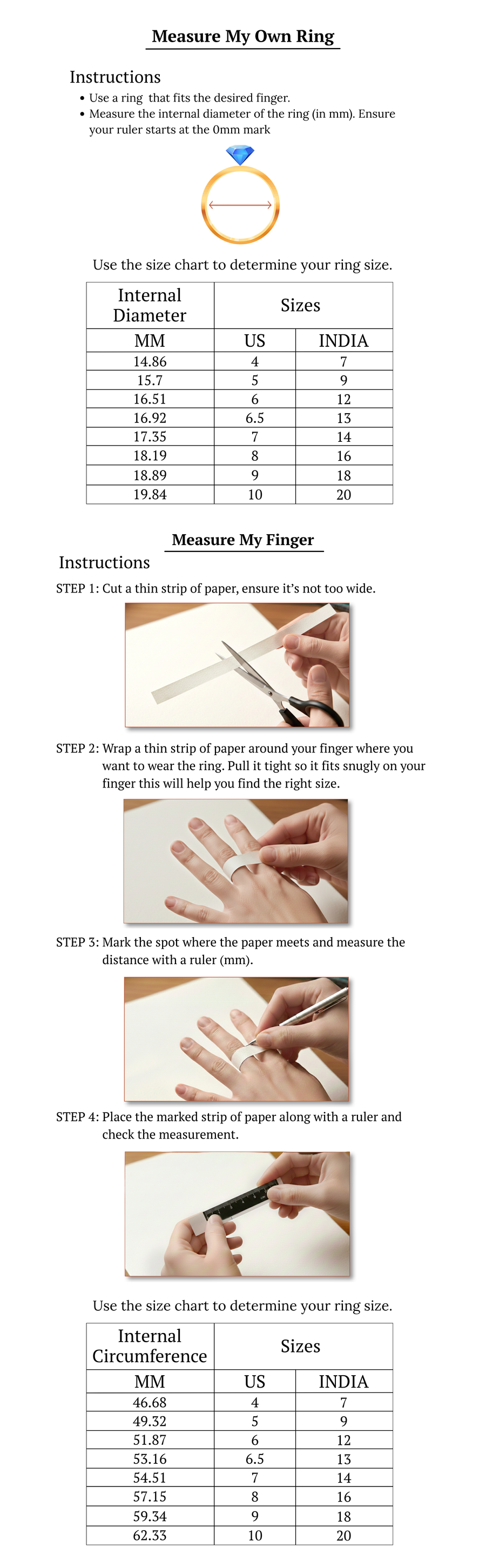 Measure My Own Ring

Instructions

• Use a ring that fits the desired finger.
• Measure the internal diameter of the ring (in mm). Ensure your ruler starts at the 0mm mark

Use the size chart to determine your ring size.

| Internal Diameter | Sizes | |
|---|---|---|
| MM | US | INDIA |
| 14.86 | 4 | 7 |
| 15.7 | 5 | 9 |
| 16.51 | 6 | 12 |
| 16.92 | 6.5 | 13 |
| 17.35 | 7 | 14 |
| 18.19 | 8 | 16 |
| 18.89 | 9 | 18 |
| 19.84 | 10 | 20 |

Measure My Finger

Instructions

STEP 1: Cut a thin strip of paper, ensure it's not too wide.

STEP 2: Wrap a thin strip of paper around your finger where you want to wear the ring. Pull it tight so it fits snugly on your finger this will help you find the right size.

STEP 3: Mark the spot where the paper meets and measure the distance with a ruler (mm).

STEP 4: Place the marked strip of paper along with a ruler and check the measurement.

Use the size chart to determine your ring size.

| Internal Circumference | Sizes | |
|---|---|---|
| MM | US | INDIA |
| 46.68 | 4 | 7 |
| 49.32 | 5 | 9 |
| 51.87 | 6 | 12 |
| 53.16 | 6.5 | 13 |
| 54.51 | 7 | 14 |
| 57.15 | 8 | 16 |
| 59.34 | 9 | 18 |
| 62.33 | 10 | 20 |